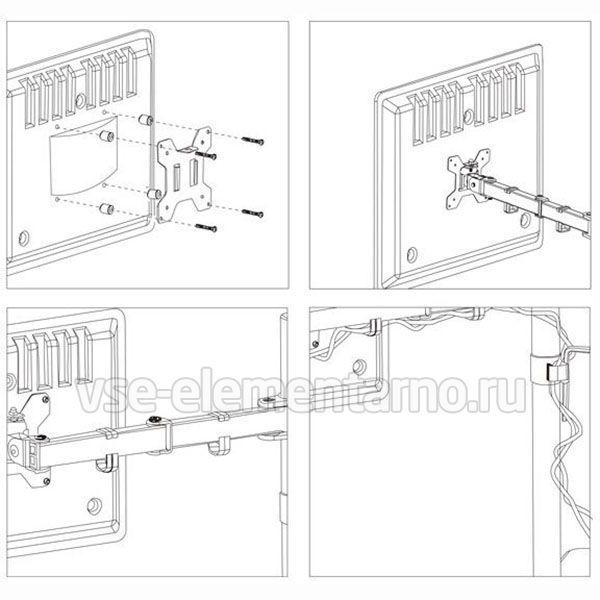 vse-elementarno.ru