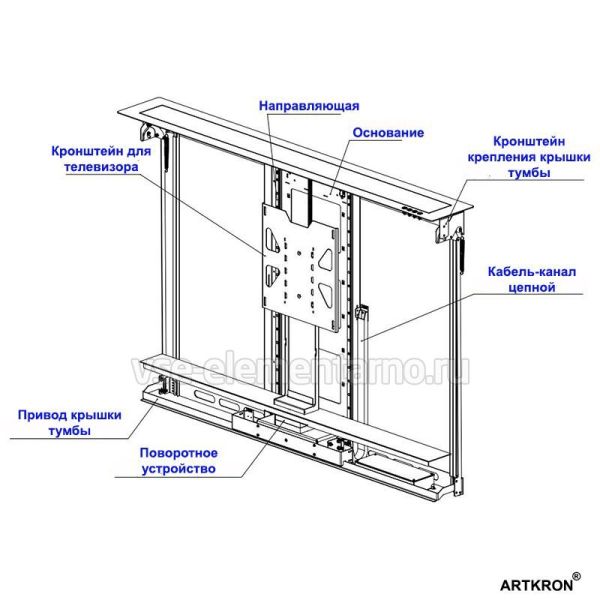 Направляющая

Основание

Кронштейн для телевизора

Кронштейн крепления крышки тумбы

Кабель-канал цепной

vse-elementarno.ru

Привод крышки тумбы

Поворотное устройство

ARTKRON®