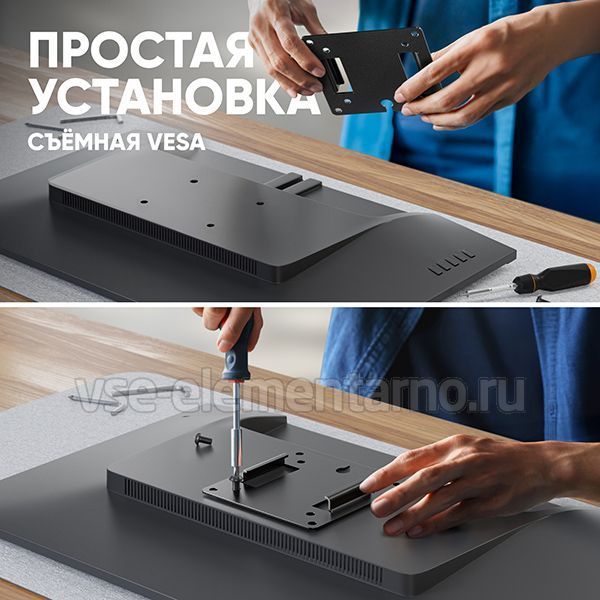 ПРОСТАЯ УСТАНОВКА
СЪЁМНАЯ VESA

vse-elementarno.ru