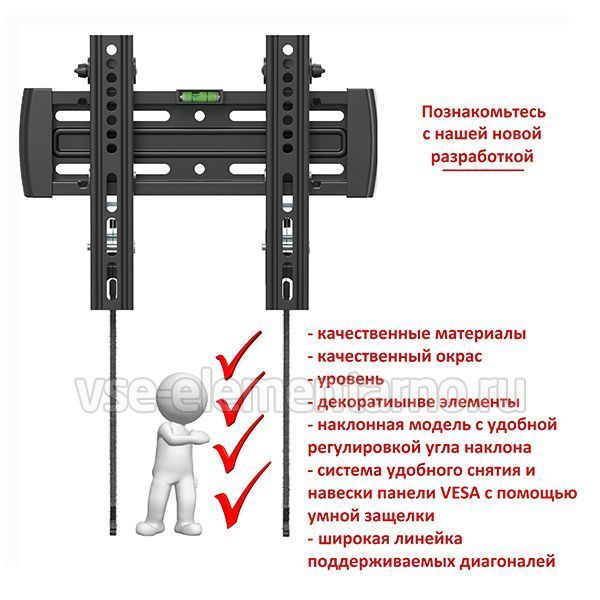 Познакомьтесь с нашей новой разработкой

vse-elementarno.ru

- качественные материалы
- качественный окрас
- уровень
- декоратиынве элементы
- наклонная модель с удобной регулировкой угла наклона
- система удобного снятия и навески панели VESA с помощью умной защелки
- широкая линейка поддерживаемых диагоналей